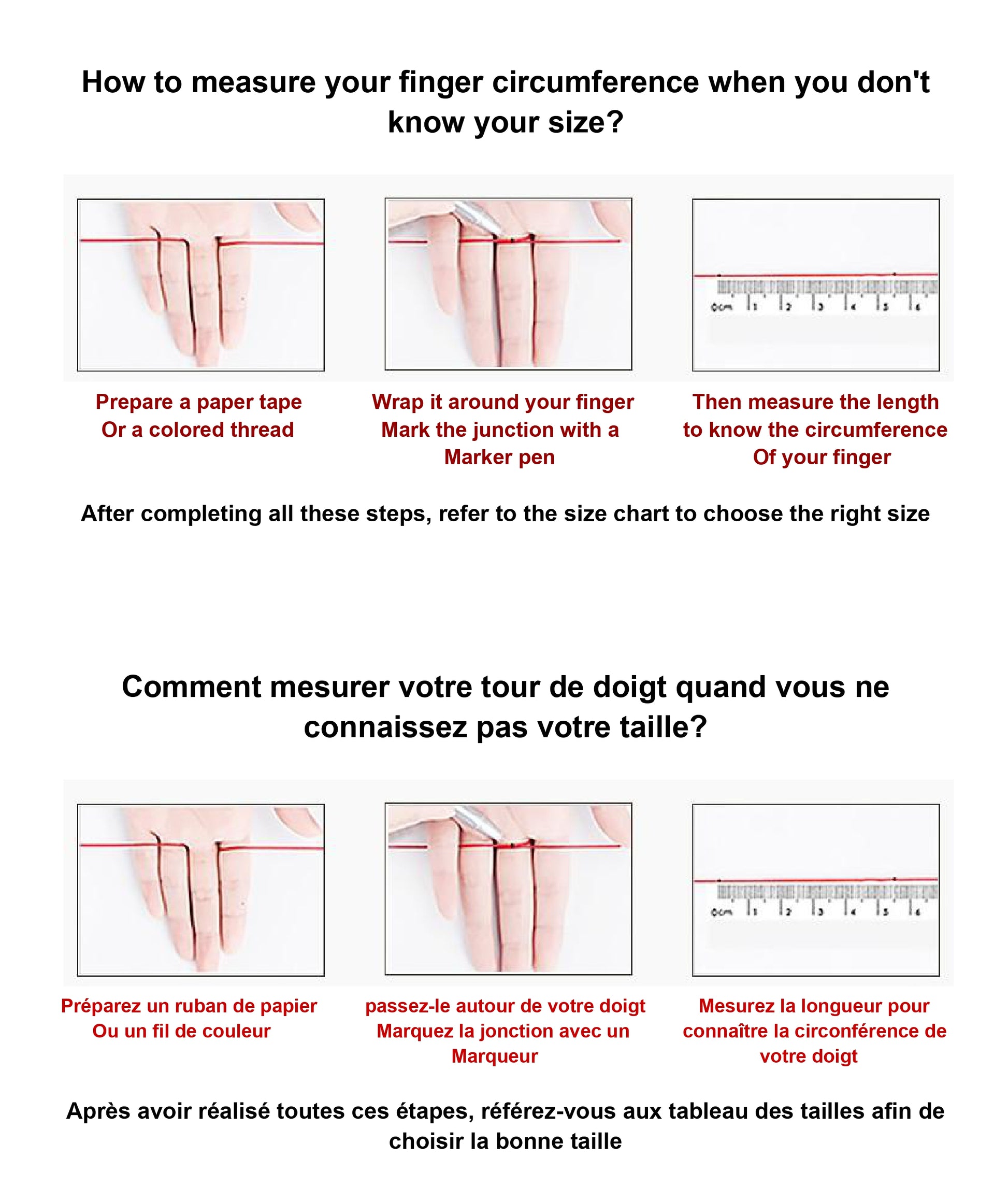 How to measure your finger circumference when you don't know your size?

0cm 1 2 3 4 5 6

Prepare a paper tape
Or a colored thread

Wrap it around your finger
Mark the junction with a Marker pen

Then measure the length to know the circumference Of your finger

After completing all these steps, refer to the size chart to choose the right size

Comment mesurer votre tour de doigt quand vous ne connaissez pas votre taille?

0cm 1 2 3 4 5 6

Préparez un ruban de papier
Ou un fil de couleur

passez-le autour de votre doigt
Marquez la jonction avec un Marqueur

Mesurez la longueur pour connaître la circonférence de votre doigt

Après avoir réalisé toutes ces étapes, référez-vous aux tableau des tailles afin de choisir la bonne taille